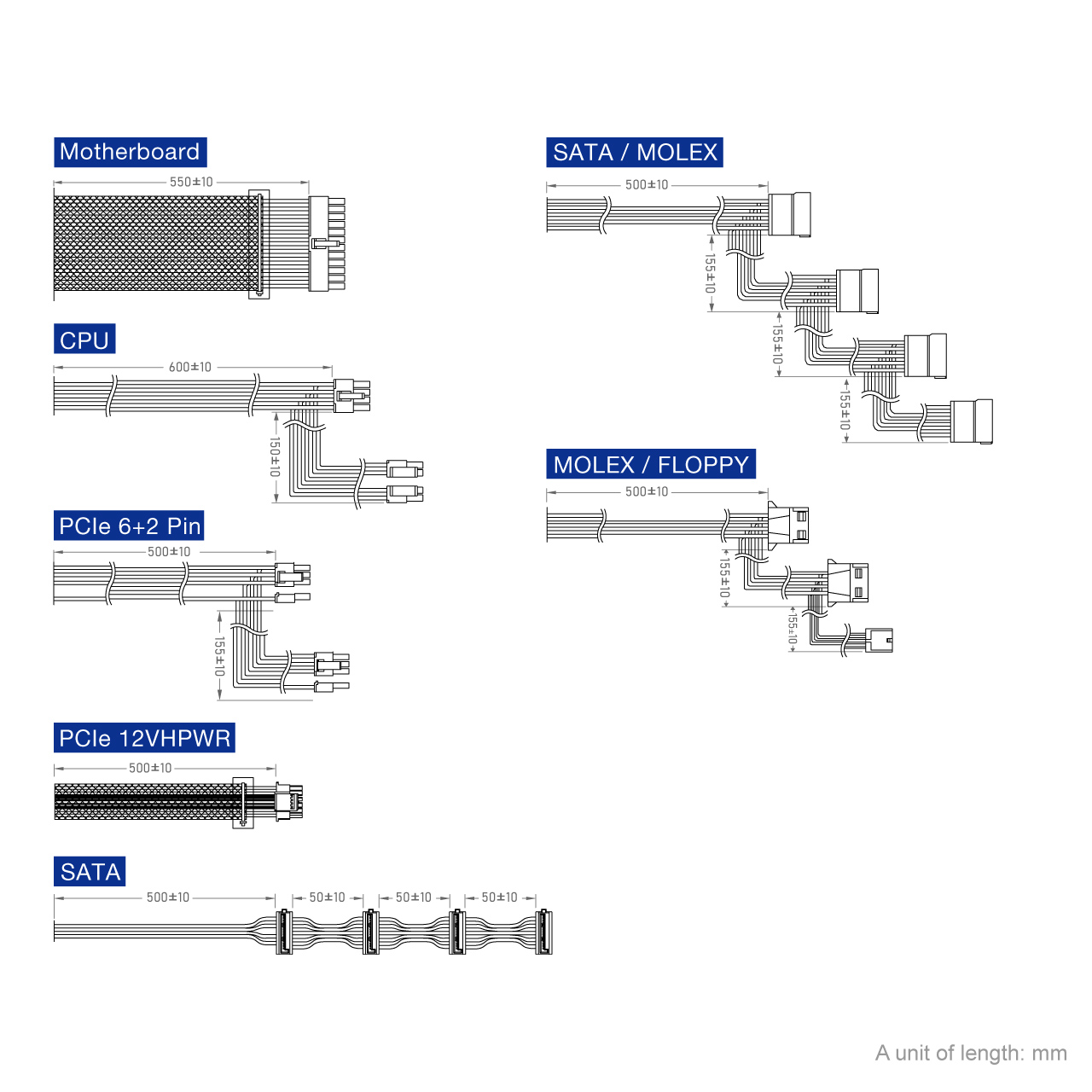 Motherboard

550±10

CPU

600±10

150±10

PCIe 6+2 Pin

500±10

155±10

PCIe 12VHPWR

500±10

SATA

500±10

50±10

50±10

50±10

SATA / MOLEX

500±10

155±10

155±10

155±10

MOLEX / FLOPPY

500±10

155±10

155±10

A unit of length: mm