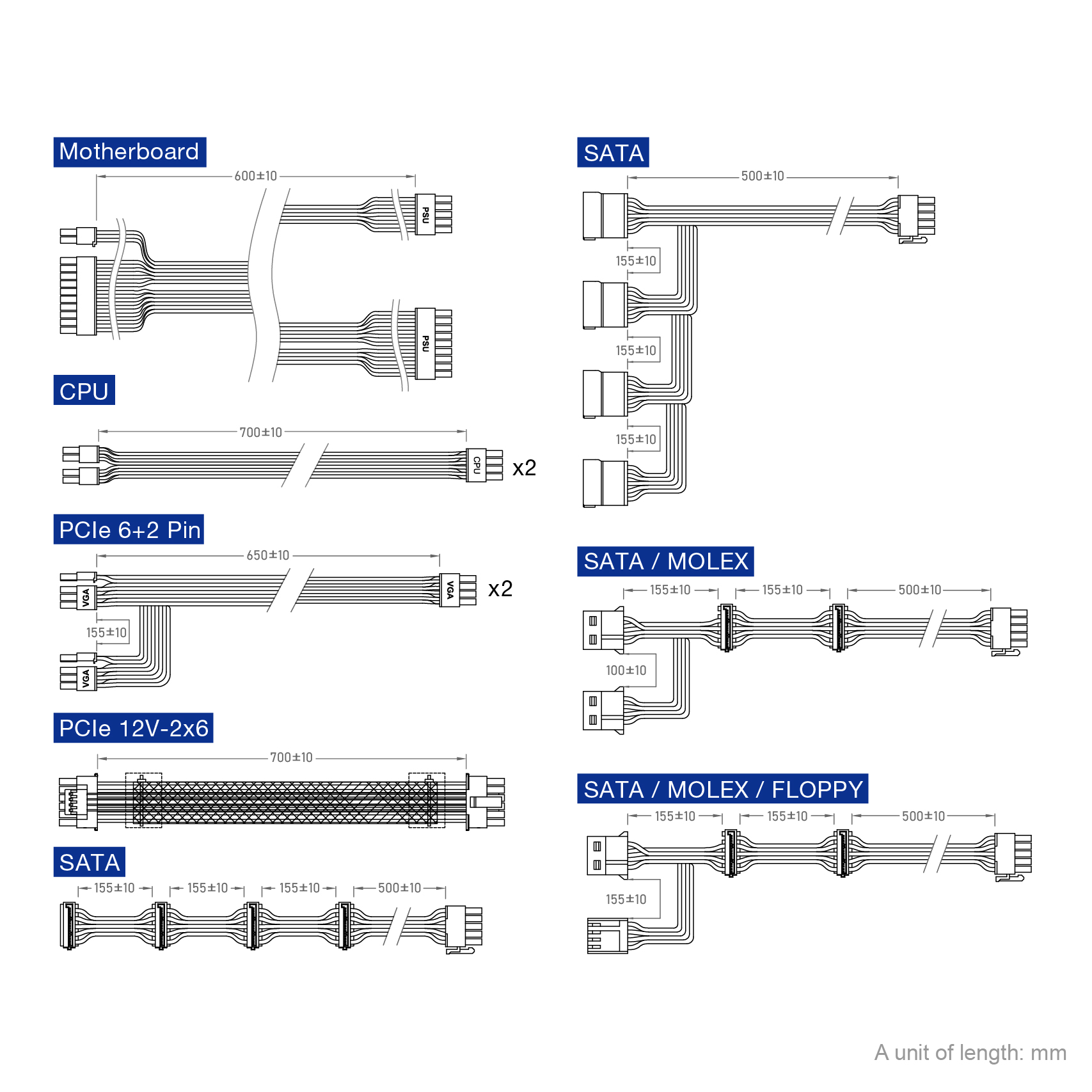 Motherboard

600±10

PSU

PSU

CPU

700±10

CPU

x2

PCIe 6+2 Pin

650±10

VGA

VGA

x2

155±10

VGA

PCIe 12V-2x6

700±10

SATA

155±10 155±10 155±10 500±10

SATA

500±10

155±10

155±10

155±10

SATA / MOLEX

155±10 155±10 500±10

100±10

SATA / MOLEX / FLOPPY

155±10 155±10 500±10

155±10

A unit of length: mm