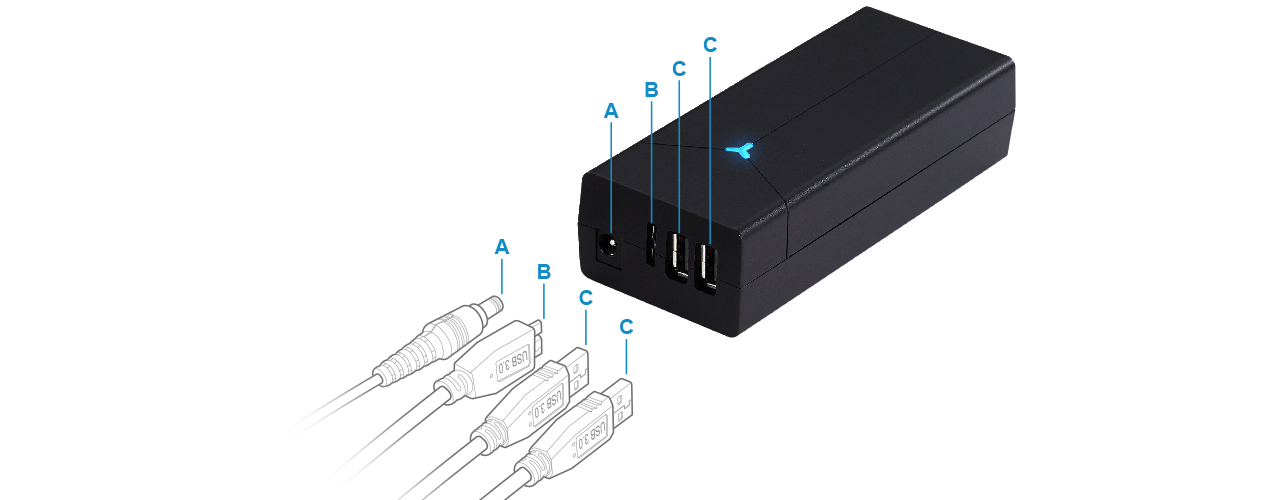 A
B
C
C
A
B
C
C
USB 3.0
USB 3.0
USB 3.0