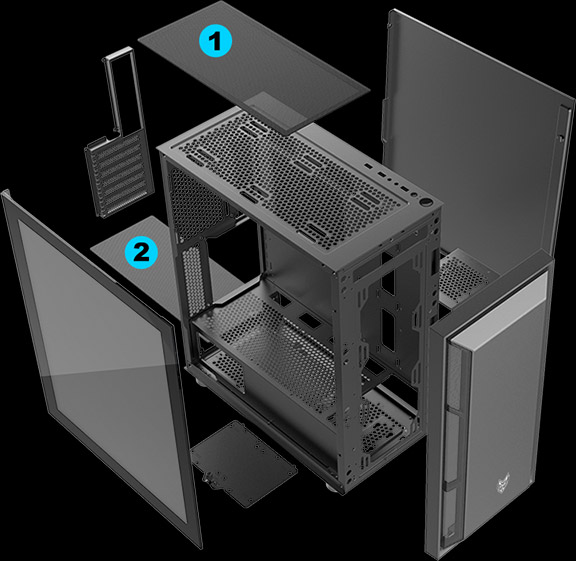 1

2