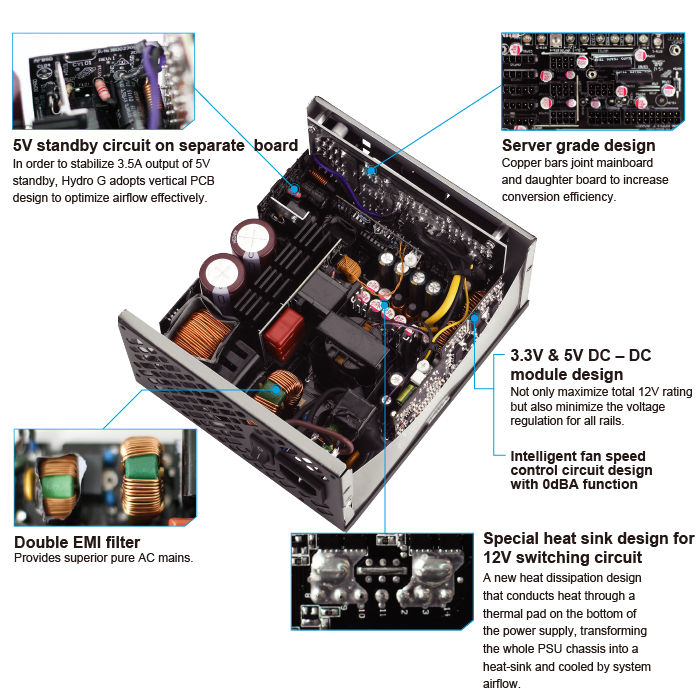 5V standby circuit on separate board
In order to stabilize 3.5A output of 5V standby, Hydro G adopts vertical PCB design to optimize airflow effectively.

Server grade design
Copper bars joint mainboard and daughter board to increase conversion efficiency.

3.3V & 5V DC – DC module design
Not only maximize total 12V rating but also minimize the voltage regulation for all rails.

Intelligent fan speed control circuit design with 0dBA function

Double EMI filter
Provides superior pure AC mains.

Special heat sink design for 12V switching circuit
A new heat dissipation design that conducts heat through a thermal pad on the bottom of the power supply, transforming the whole PSU chassis into a heat-sink and cooled by system airflow.